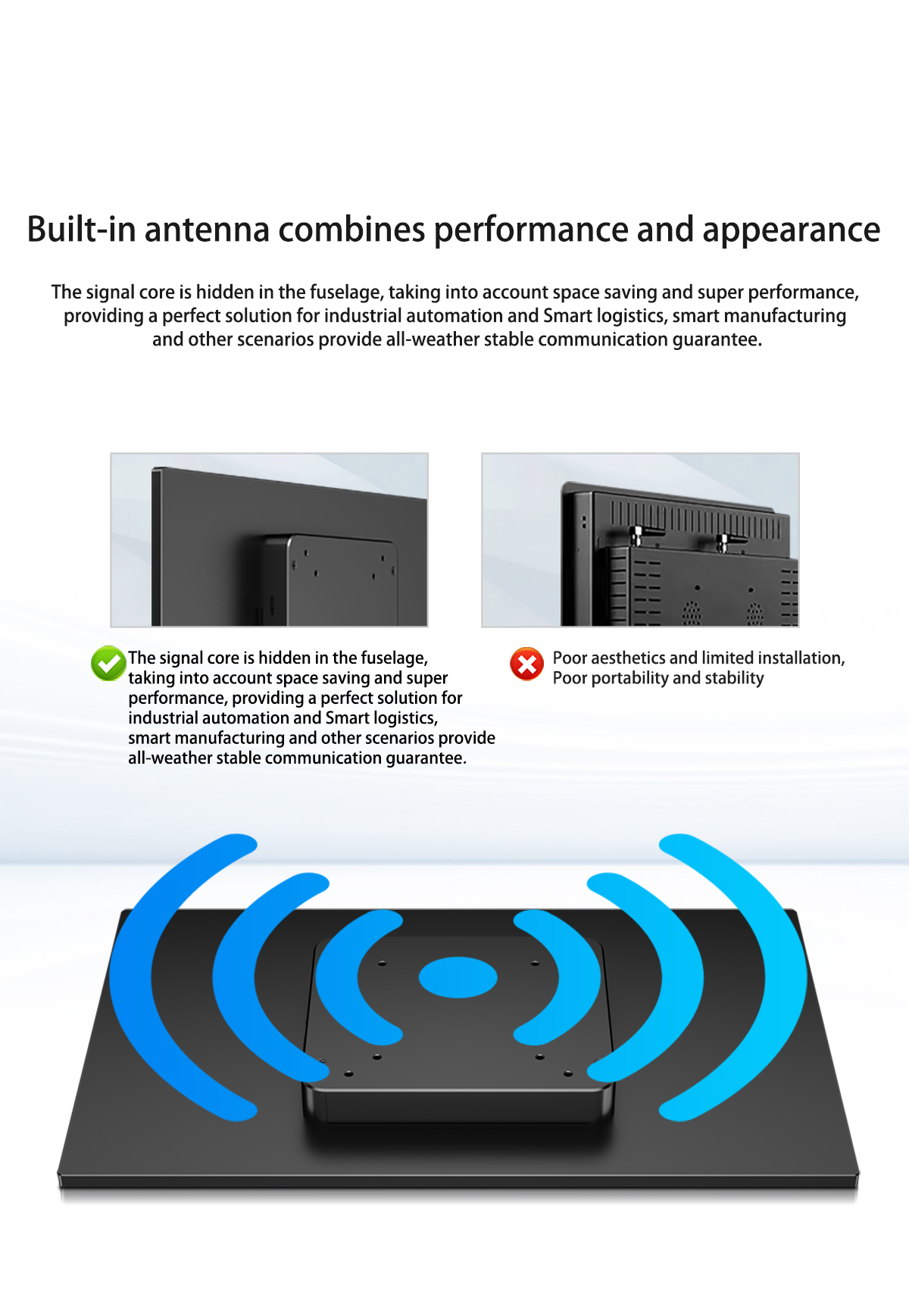 Built-in antenna combines performance and appearance

The signal core is hidden in the fuselage, taking into account space saving and super performance, providing a perfect solution for industrial automation and Smart logistics, smart manufacturing and other scenarios provide all-weather stable communication guarantee.

The signal core is hidden in the fuselage, taking into account space saving and super performance, providing a perfect solution for industrial automation and Smart logistics, smart manufacturing and other scenarios provide all-weather stable communication guarantee.

Poor aesthetics and limited installation, Poor portability and stability